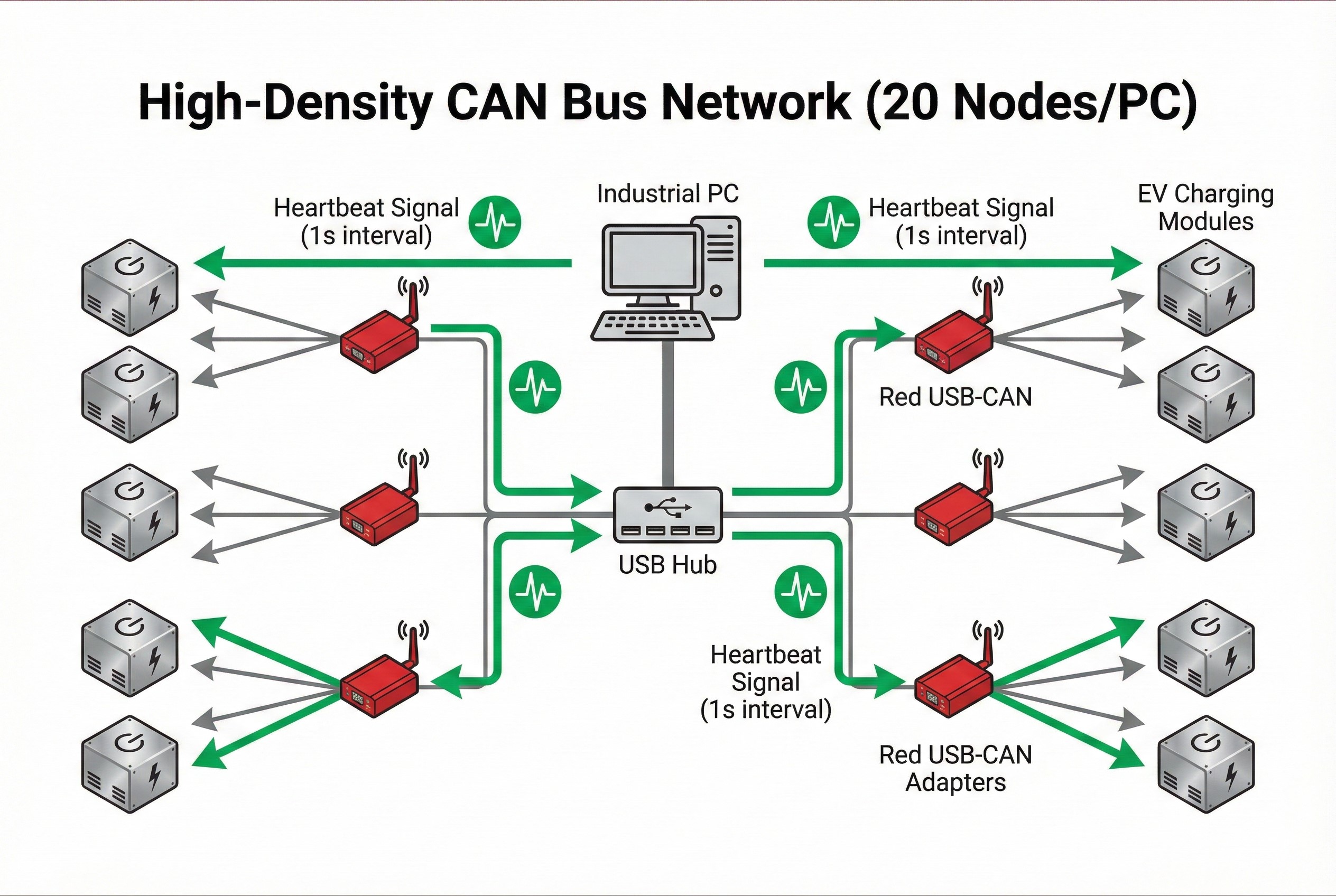 High-Density CAN Bus Network (20 Nodes/PC)

Heartbeat Signal
(1s interval)

Industrial PC

Heartbeat Signal
(1s interval)

EV Charging
Modules

Red USB-CAN

USB Hub

Heartbeat
Signal
(1s interval)

Red USB-CAN
Adapters